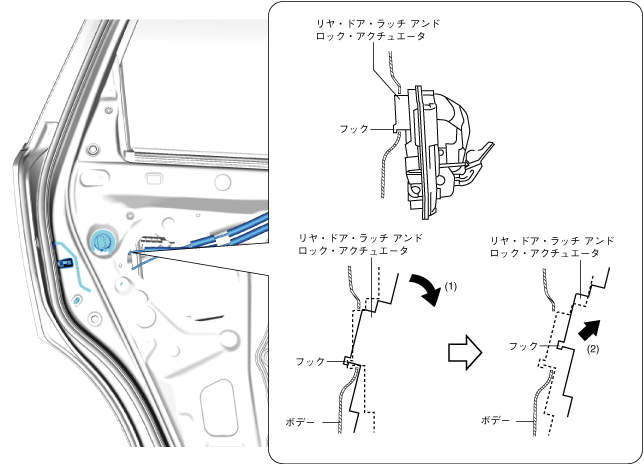 リヤ・ドア・ラッチ アンド ロック・アクチュエータ

フック

リヤ・ドア・ラッチ アンド ロック・アクチュエータ

(1)

フック

ボデー

リヤ・ドア・ラッチ アンド ロック・アクチュエータ

フック

(2)

ボデー