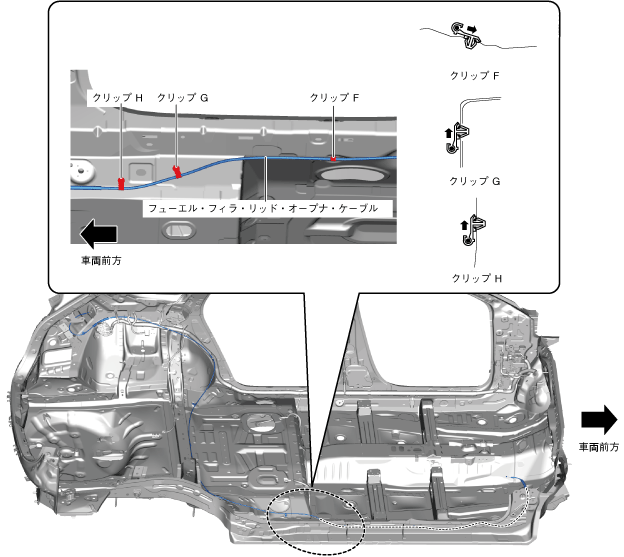 クリップ H
クリップ G
クリップ F
フューエル・フィラ・リッド・オープナ・ケーブル
車両前方

クリップ F
クリップ G
クリップ H

車両前方