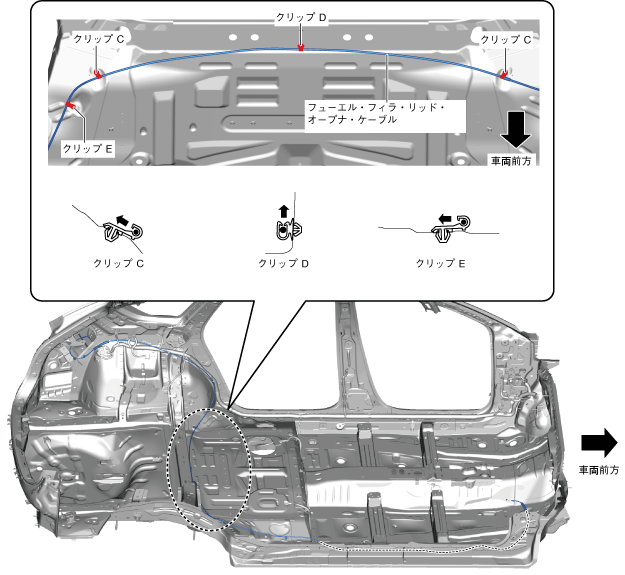 クリップ D
クリップ C
クリップ C
フューエル・フィラ・リッド・オープナ・ケーブル
クリップ E
車両前方
クリップ C
クリップ D
クリップ E
車両前方