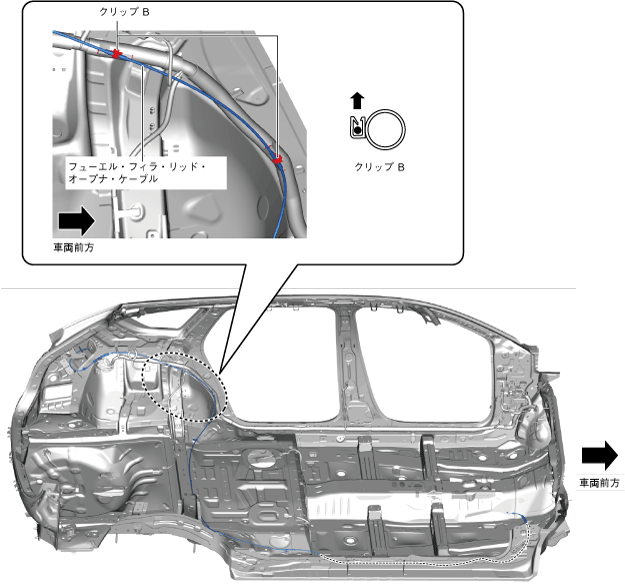 クリップ B

フューエル・フィラ・リッド・オープナ・ケーブル

車両前方

クリップ B

車両前方