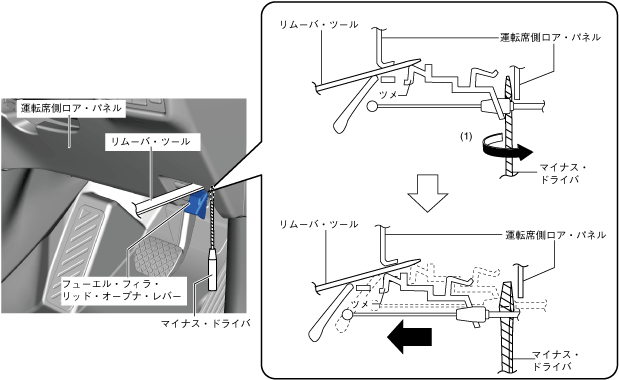 運転席側ロア・パネル

リムーバ・ツール

フューエル・フィラ・リッド・オープナ・レバー

マイナス・ドライバ

リムーバ・ツール

運転席側ロア・パネル

ツメ

(1)

マイナス・ドライバ

リムーバ・ツール

運転席側ロア・パネル

ツメ

マイナス・ドライバ