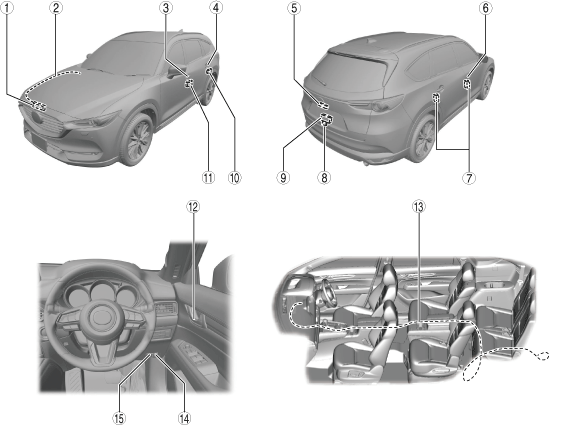 ①
②
③
④
⑤
⑥
⑪
⑩
⑨
⑧
⑦
⑫
⑬
⑮
⑭