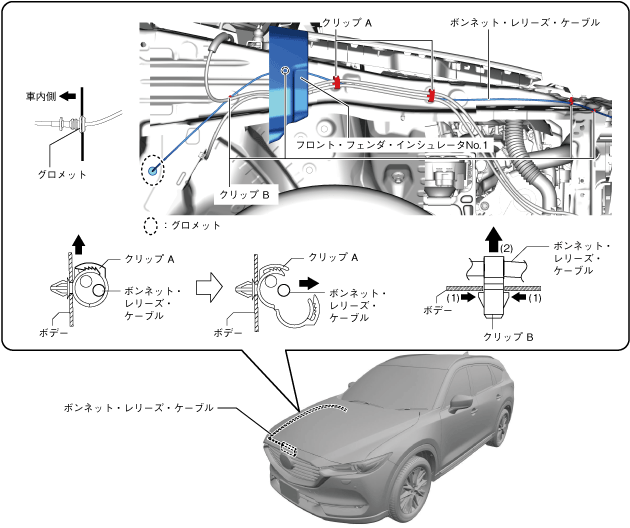 クリップ A
ボンネット・レリーズ・ケーブル
車内側
グロメット
フロント・フェンダ・インシュレータNo.1
クリップ B
：グロメット
クリップ A
ボンネット・レリーズ・ケーブル
ボデー
クリップ A
ボンネット・レリーズ・ケーブル
ボデー
(2)
ボンネット・レリーズ・ケーブル
(1)
(1)
ボデー
クリップ B
ボンネット・レリーズ・ケーブル