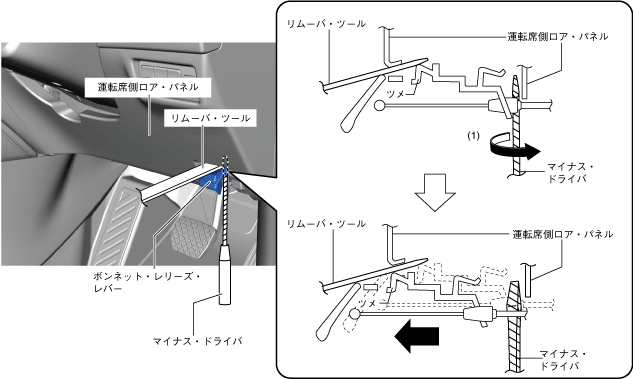 運転席側ロア・パネル

リムーバ・ツール

ボンネット・レリーズ・レバー

マイナス・ドライバ

リムーバ・ツール

運転席側ロア・パネル

ツメ

(1)

マイナス・ドライバ

リムーバ・ツール

運転席側ロア・パネル

ツメ

マイナス・ドライバ