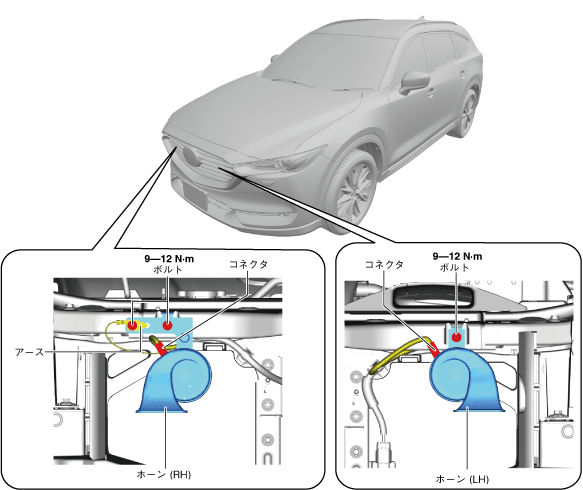 9—12 N·m
ボルト
コネクタ
アース
ホーン (RH)

コネクタ
9—12 N·m
ボルト
ホーン (LH)