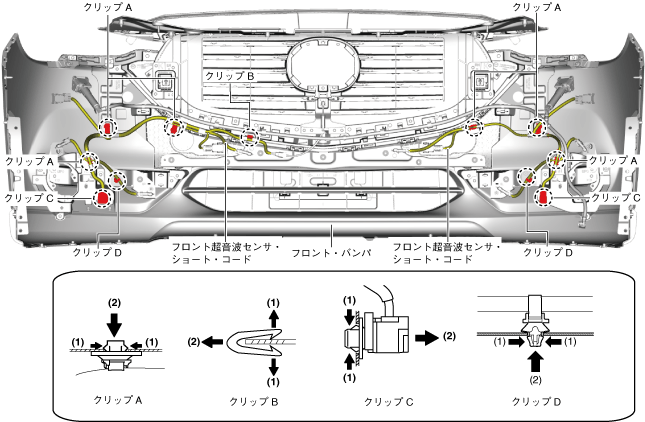 クリップ A
クリップ A
クリップ B
クリップ A
クリップ A
クリップ C
クリップ C
クリップ D
フロント超音波センサ・ショート・コード
フロント・バンパ
フロント超音波センサ・ショート・コード
クリップ D

(2)
(1)
(1)
クリップ A

(1)
(2)
(1)
クリップ B

(1)
(2)
(1)
クリップ C

(1)
(1)
(2)
クリップ D