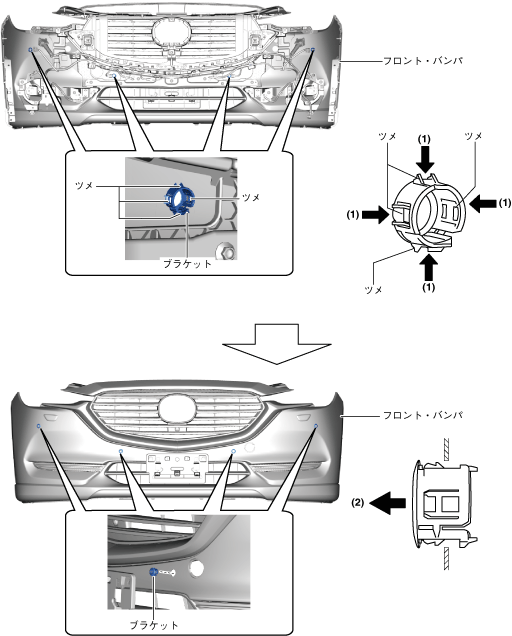 フロント・バンパ

ツメ
ツメ
ブラケット

ツメ
(1)
ツメ
(1)
(1)
ツメ
(1)

フロント・バンパ

(2)

ブラケット