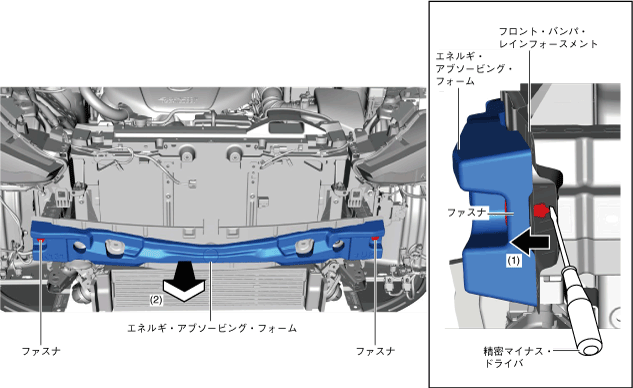 (2)

エネルギ・アブソービング・フォーム

ファスナ

ファスナ

フロント・バンパ・レインフォースメント

エネルギ・アブソービング・フォーム

ファスナ

(1)

精密マイナス・ドライバ