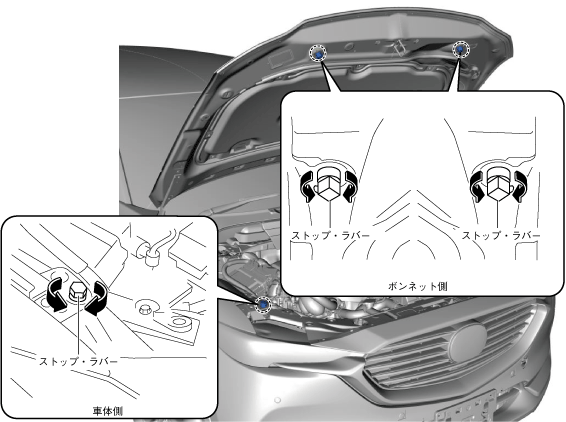 ストップ・ラバー

ストップ・ラバー

ボンネット側

ストップ・ラバー

車体側