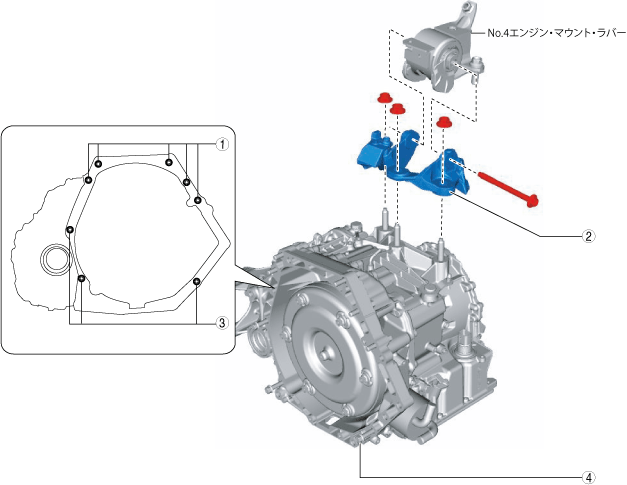 No.4エンジン・マウント・ラバー

①

②

③

④