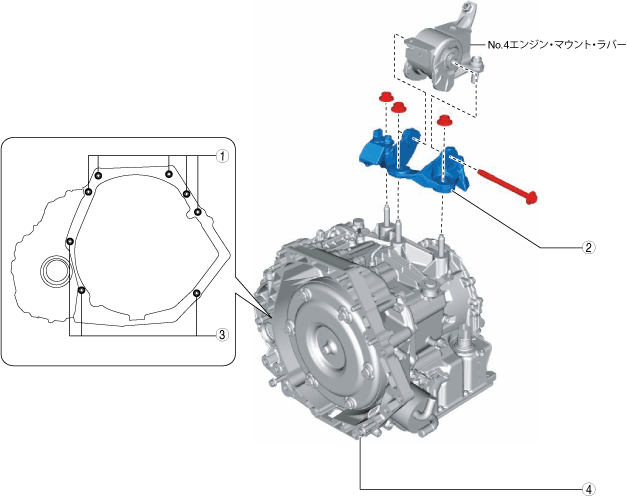 No.4エンジン・マウント・ラバー

①

②

③

④