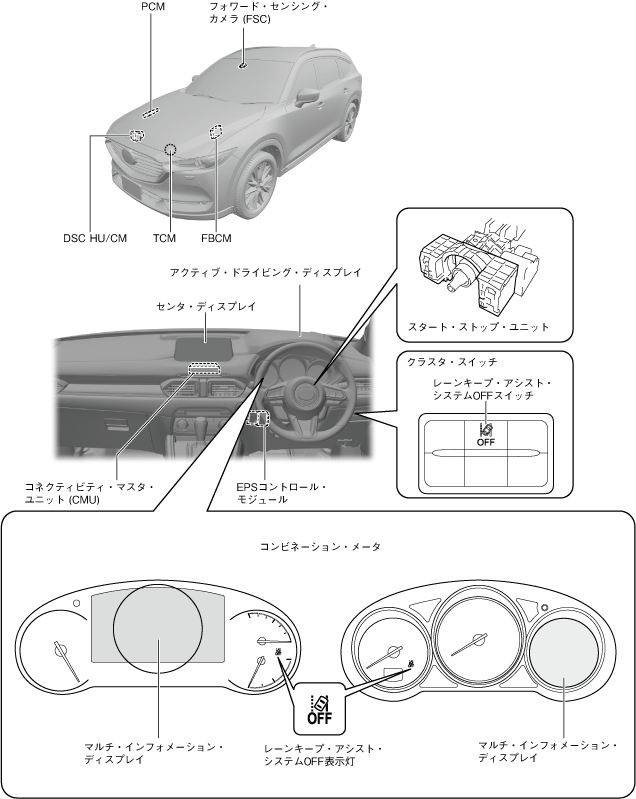 PCM

フォワード・センシング・カメラ (FSC)

DSC HU/CM

TCM

FBCM

アクティブ・ドライビング・ディスプレイ

センタ・ディスプレイ

スタート・ストップ・ユニット

クラスタ・スイッチ

レーンキープ・アシスト・システムOFFスイッチ

OFF

コネクティビティ・マスタ・ユニット (CMU)

EPSコントロール・モジュール

コンビネーション・メータ

OFF

マルチ・インフォメーション・ディスプレイ

レーンキープ・アシスト・システムOFF表示灯

マルチ・インフォメーション・ディスプレイ