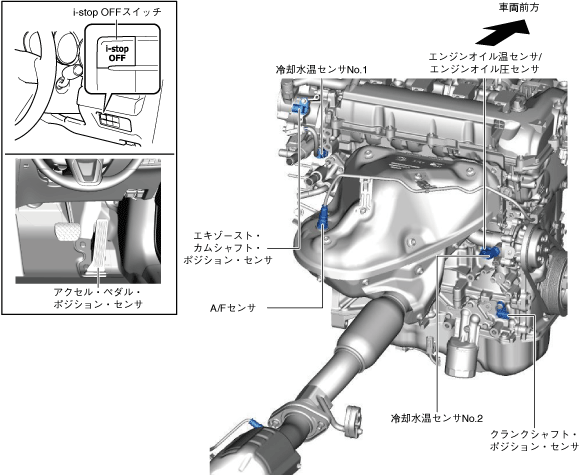 i-stop OFFスイッチ

i-stop
OFF

アクセル・ペダル・ポジション・センサ

車両前方

冷却水温センサNo.1

エンジンオイル温センサ/エンジンオイル圧センサ

エキゾースト・カムシャフト・ポジション・センサ

A/Fセンサ

冷却水温センサNo.2

クランクシャフト・ポジション・センサ