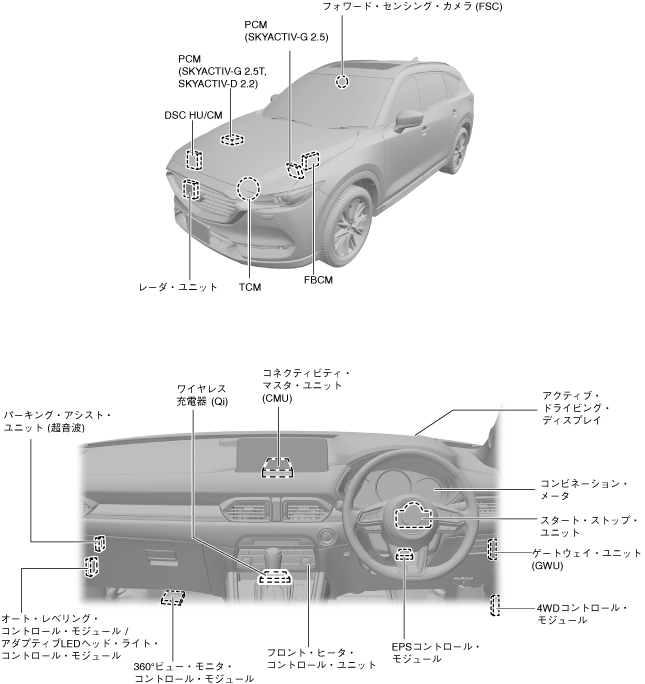 フォワード・センシング・カメラ (FSC)

PCM (SKYACTIV-G 2.5)

PCM (SKYACTIV-G 2.5T, SKYACTIV-D 2.2)

DSC HU/CM

レーダ・ユニット

TCM

FBCM

コネクティビティ・マスタ・ユニット (CMU)

ワイヤレス充電器 (Qi)

パーキング・アシスト・ユニット (超音波)

アクティブ・ドライビング・ディスプレイ

コンビネーション・メータ

スタート・ストップ・ユニット

ゲートウェイ・ユニット (GWU)

4WDコントロール・モジュール

オート・レベリング・コントロール・モジュール / アダプティブLEDヘッド・ライト・コントロール・モジュール

360°ビュー・モニタ・コントロール・モジュール

フロント・ヒータ・コントロール・ユニット

EPSコントロール・モジュール