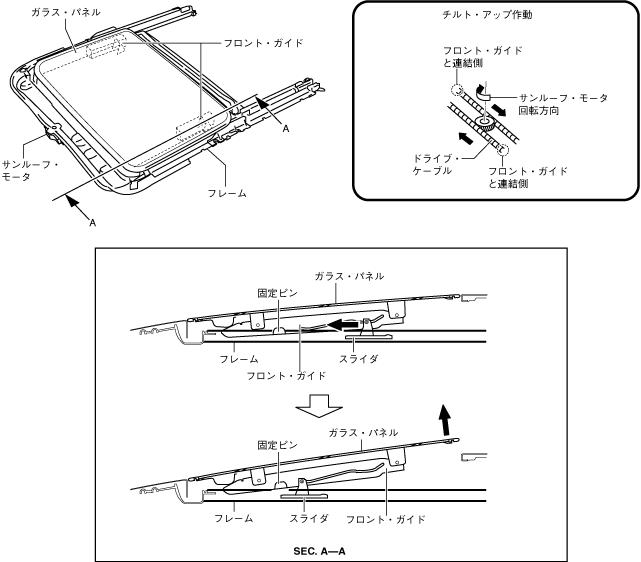 ガラス・パネル

フロント・ガイド

A

サンルーフ・モータ

フレーム

A

チルト・アップ作動

フロント・ガイドと連結側

サンルーフ・モータ回転方向

ドライブ・ケーブル

フロント・ガイドと連結側

ガラス・パネル

固定ピン

フレーム

スライダ

フロント・ガイド

ガラス・パネル

固定ピン

フレーム

スライダ

フロント・ガイド

SEC. A—A