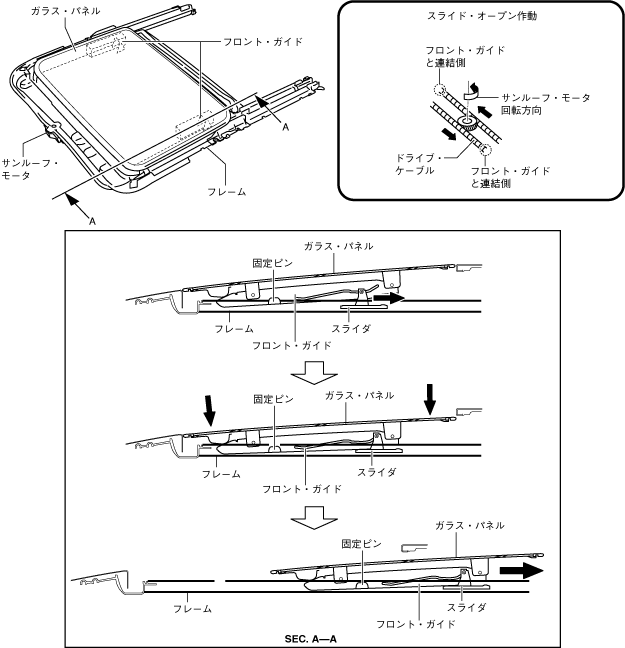 ガラス・パネル

フロント・ガイド

A

サンルーフ・モータ

フレーム

A

スライド・オープン作動

フロント・ガイドと連結側

サンルーフ・モータ回転方向

ドライブ・ケーブル

フロント・ガイドと連結側

ガラス・パネル

固定ピン

フレーム

スライダ

フロント・ガイド

固定ピン

ガラス・パネル

フレーム

スライダ

フロント・ガイド

ガラス・パネル

固定ピン

フレーム

スライダ

フロント・ガイド

SEC. A—A