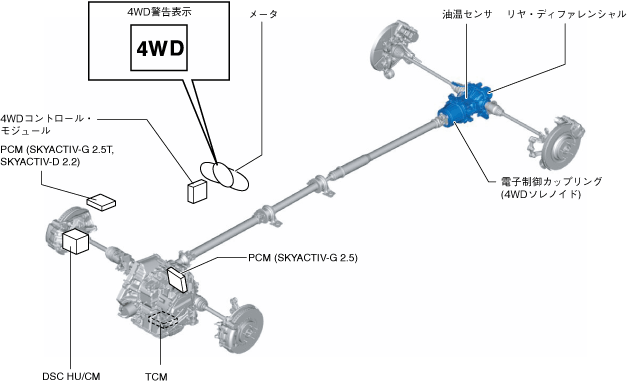 4WD警告表示

4WD

メータ

油温センサ

リヤ・ディファレンシャル

4WDコントロール・モジュール

PCM (SKYACTIV-G 2.5T, SKYACTIV-D 2.2)

電子制御カップリング (4WDソレノイド)

PCM (SKYACTIV-G 2.5)

DSC HU/CM

TCM