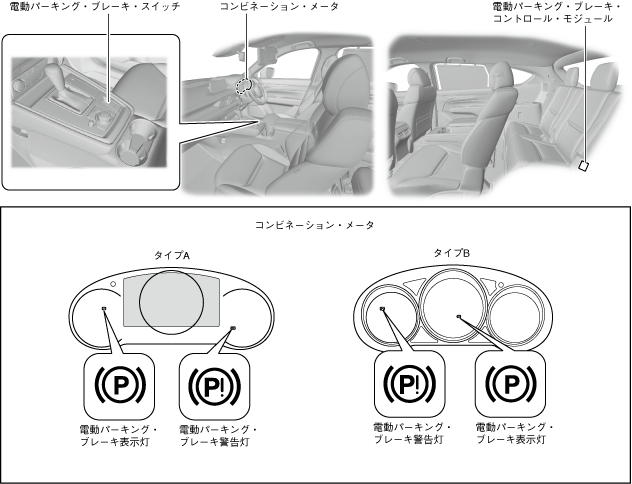 電動パーキング・ブレーキ・スイッチ

コンビネーション・メータ

電動パーキング・ブレーキ・コントロール・モジュール

コンビネーション・メータ

タイプA

P

P!

電動パーキング・ブレーキ表示灯

電動パーキング・ブレーキ警告灯

タイプB

P!

P

電動パーキング・ブレーキ警告灯

電動パーキング・ブレーキ表示灯