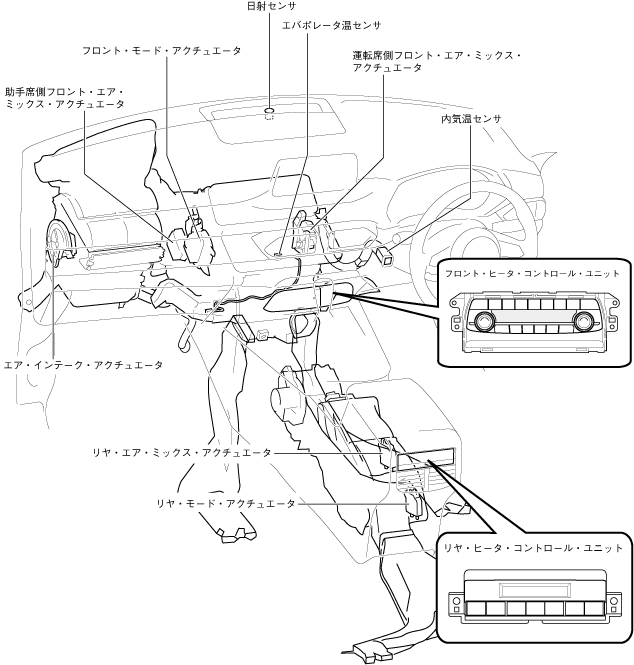 日射センサ

エバポレータ温センサ

フロント・モード・アクチュエータ

運転席側フロント・エア・ミックス・アクチュエータ

助手席側フロント・エア・ミックス・アクチュエータ

内気温センサ

フロント・ヒータ・コントロール・ユニット

エア・インテーク・アクチュエータ

リヤ・エア・ミックス・アクチュエータ

リヤ・モード・アクチュエータ

リヤ・ヒータ・コントロール・ユニット