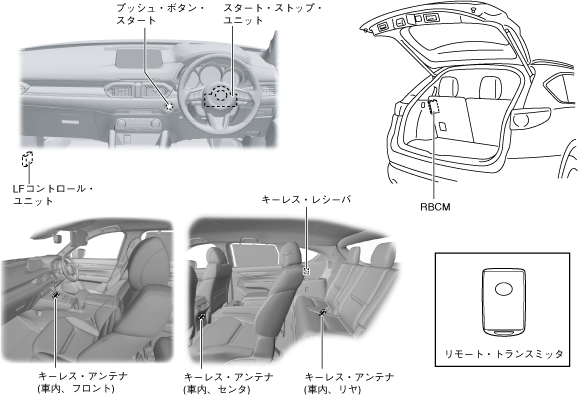 プッシュ・ボタン・スタート

スタート・ストップ・ユニット

LFコントロール・ユニット

RBCM

キーレス・レシーバ

リモート・トランスミッタ

キーレス・アンテナ
(車内、フロント)

キーレス・アンテナ
(車内、センタ)

キーレス・アンテナ
(車内、リヤ)