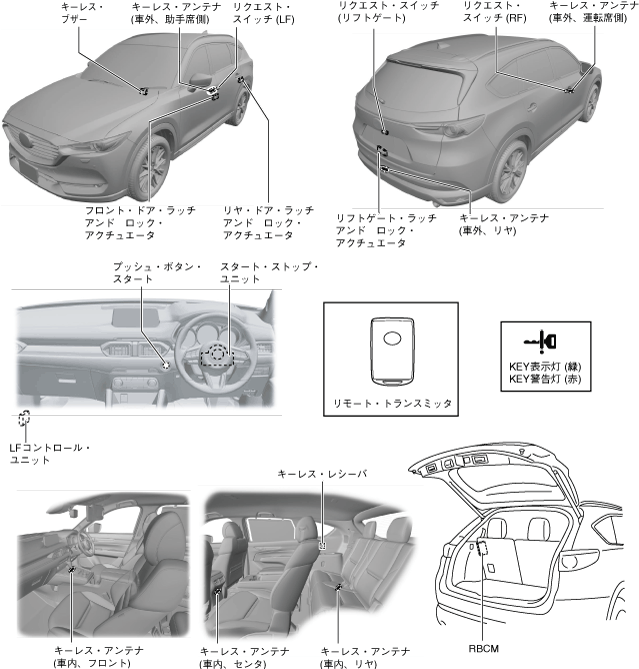 キーレス・ブザー

キーレス・アンテナ (車外、助手席側)

リクエスト・スイッチ (LF)

リクエスト・スイッチ (リフトゲート)

リクエスト・スイッチ (RF)

キーレス・アンテナ (車外、運転席側)

フロント・ドア・ラッチ アンド ロック・アクチュエータ

リヤ・ドア・ラッチ アンド ロック・アクチュエータ

リフトゲート・ラッチ アンド ロック・アクチュエータ

キーレス・アンテナ (車外、リヤ)

プッシュ・ボタン・スタート

スタート・ストップ・ユニット

リモート・トランスミッタ

KEY表示灯 (緑)
KEY警告灯 (赤)

LFコントロール・ユニット

キーレス・レシーバ

キーレス・アンテナ (車内、フロント)

キーレス・アンテナ (車内、センタ)

キーレス・アンテナ (車内、リヤ)

RBCM