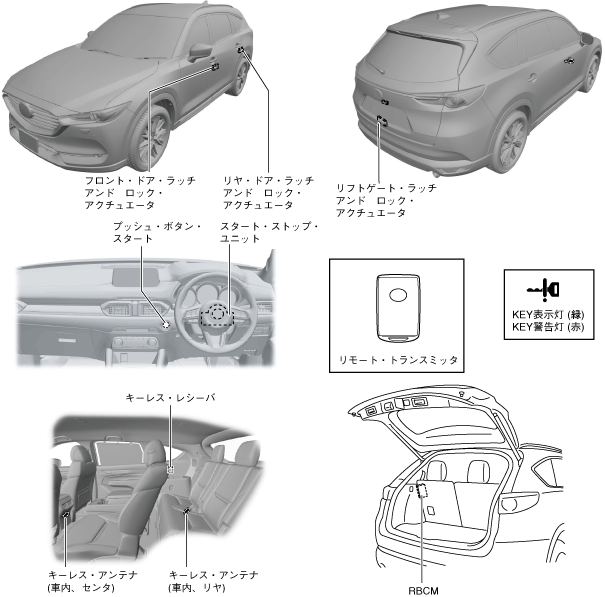 フロント・ドア・ラッチ
アンド　ロック・
アクチュエータ

リヤ・ドア・ラッチ
アンド　ロック・
アクチュエータ

リフトゲート・ラッチ
アンド　ロック・
アクチュエータ

プッシュ・ボタン・
スタート

スタート・ストップ・
ユニット

リモート・トランスミッタ

KEY表示灯 (緑)
KEY警告灯 (赤)

キーレス・レシーバ

キーレス・アンテナ
(車内、センタ)

キーレス・アンテナ
(車内、リヤ)

RBCM