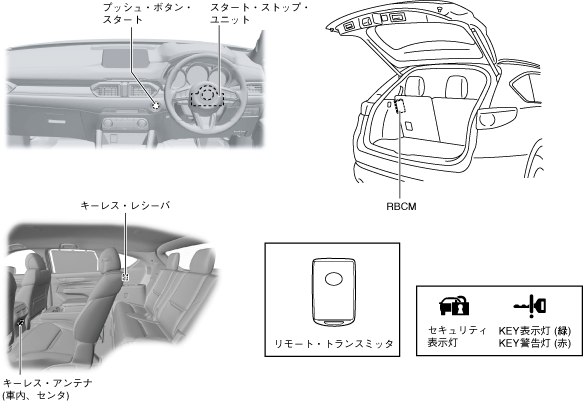 プッシュ・ボタン・スタート

スタート・ストップ・ユニット

RBCM

キーレス・レシーバ

キーレス・アンテナ (車内、センタ)

リモート・トランスミッタ

セキュリティ表示灯

KEY表示灯 (緑)
KEY警告灯 (赤)