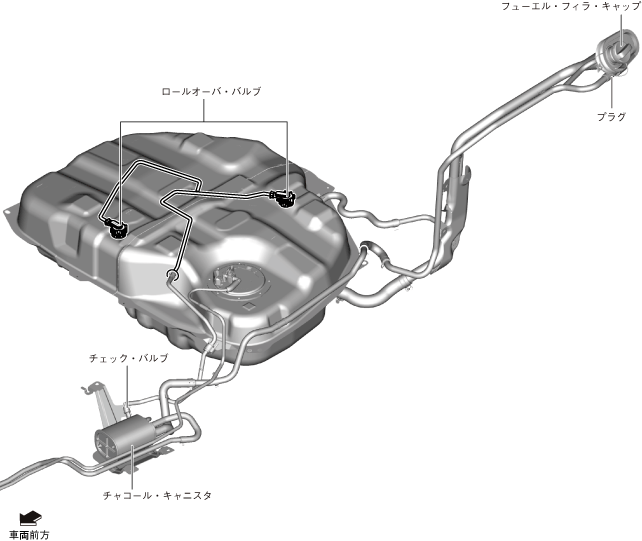 フューエル・フィラ・キャップ

ロールオーバ・バルブ

プラグ

チェック・バルブ

チャコール・キャニスタ

車両前方