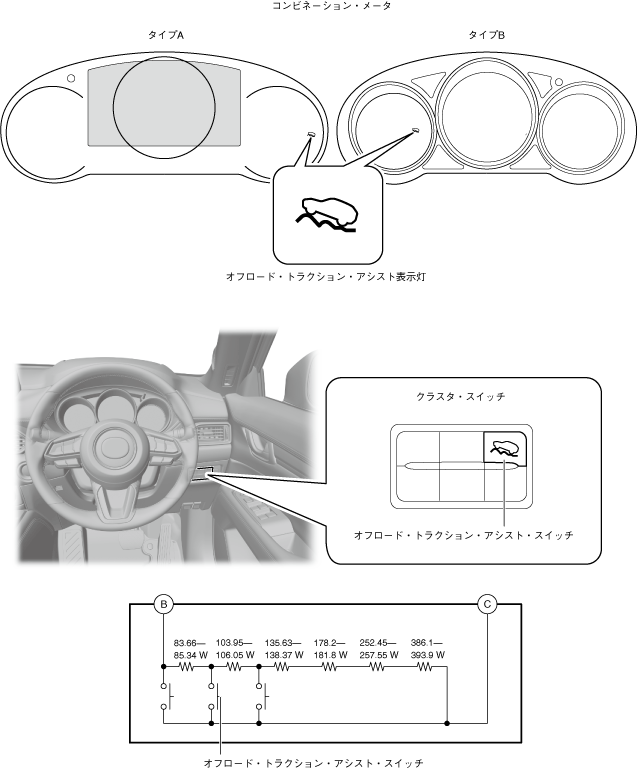 コンビネーション・メータ

タイプA

タイプB

オフロード・トラクション・アシスト表示灯

クラスタ・スイッチ

オフロード・トラクション・アシスト・スイッチ

B

C

83.66—
85.34 W

103.95—
106.05 W

135.63—
138.37 W

178.2—
181.8 W

252.45—
257.55 W

386.1—
393.9 W

オフロード・トラクション・アシスト・スイッチ