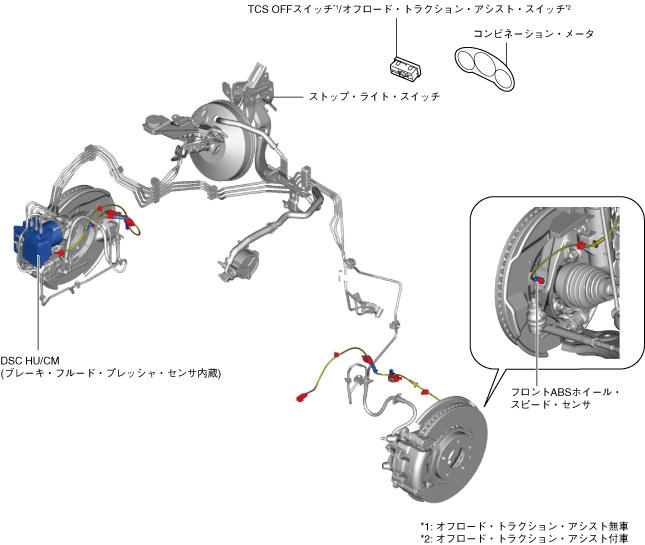 TCS OFFスイッチ$^{*1}$/オフロード・トラクション・アシスト・スイッチ$^{*2}$

コンビネーション・メータ

ストップ・ライト・スイッチ

DSC HU/CM
(ブレーキ・フルード・プレッシャ・センサ内蔵)

フロントABSホイール・スピード・センサ

*1: オフロード・トラクション・アシスト無車
*2: オフロード・トラクション・アシスト付車