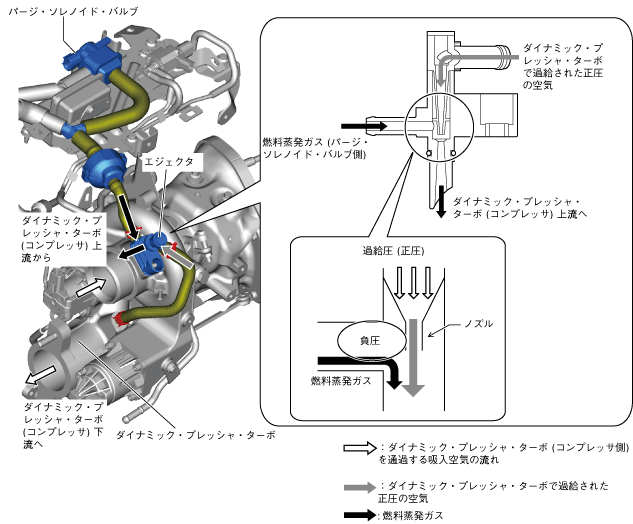 パージ・ソレノイド・バルブ

エジェクタ

ダイナミック・プレッシャ・ターボ (コンプレッサ) 上流から

ダイナミック・プレッシャ・ターボ (コンプレッサ) 下流へ

ダイナミック・プレッシャ・ターボ

ダイナミック・プレッシャ・ターボで過給された正圧の空気

燃料蒸発ガス (パージ・ソレノイド・バルブ側)

ダイナミック・プレッシャ・ターボ (コンプレッサ) 上流へ

過給圧 (正圧)

ノズル

負圧

燃料蒸発ガス

: ダイナミック・プレッシャ・ターボ (コンプレッサ側) を通過する吸入空気の流れ

: ダイナミック・プレッシャ・ターボで過給された正圧の空気

: 燃料蒸発ガス