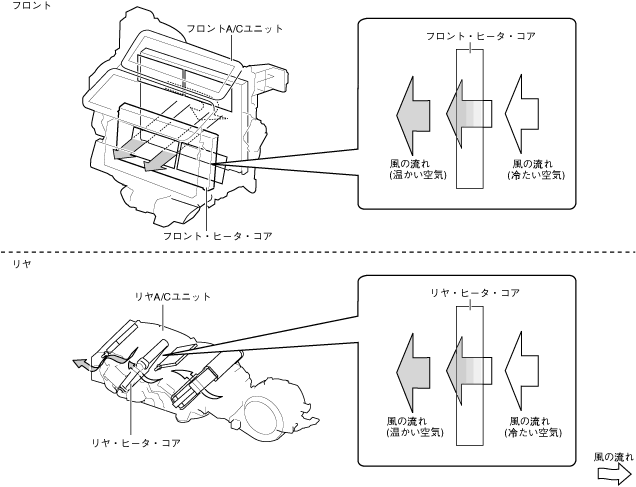 フロント

フロントA/Cユニット

フロント・ヒータ・コア

風の流れ
(温かい空気)

風の流れ
(冷たい空気)

フロント・ヒータ・コア

リヤ

リヤA/Cユニット

リヤ・ヒータ・コア

風の流れ
(温かい空気)

風の流れ
(冷たい空気)

リヤ・ヒータ・コア

風の流れ