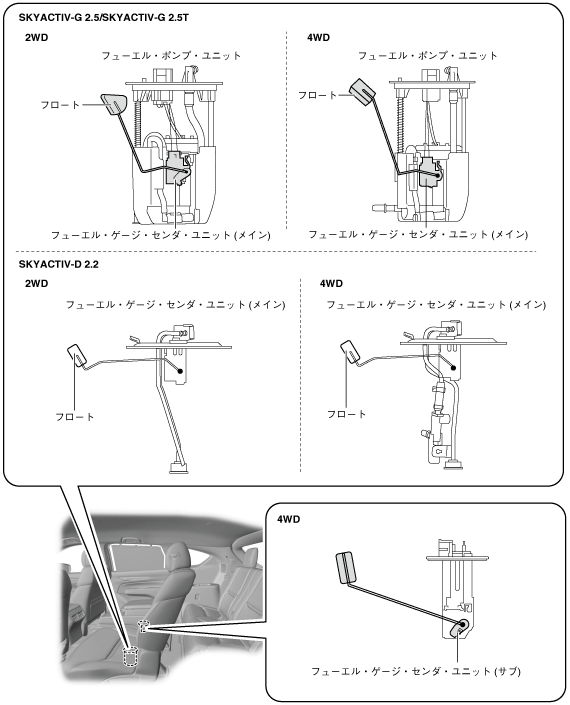 SKYACTIV-G 2.5/SKYACTIV-G 2.5T

2WD

フューエル・ポンプ・ユニット

フロート

フューエル・ゲージ・センダ・ユニット (メイン)

4WD

フューエル・ポンプ・ユニット

フロート

フューエル・ゲージ・センダ・ユニット (メイン)

SKYACTIV-D 2.2

2WD

フューエル・ゲージ・センダ・ユニット (メイン)

フロート

4WD

フューエル・ゲージ・センダ・ユニット (メイン)

フロート

4WD

フューエル・ゲージ・センダ・ユニット (サブ)