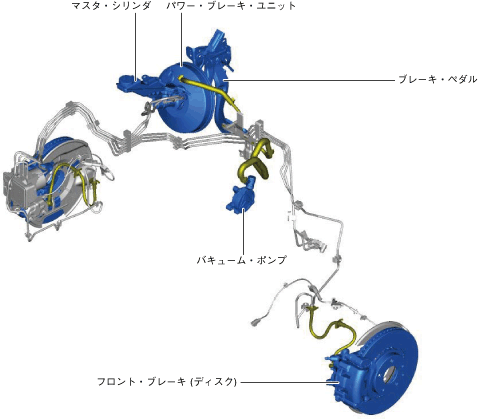 マスタ・シリンダ

パワー・ブレーキ・ユニット

ブレーキ・ペダル

バキューム・ポンプ

フロント・ブレーキ (ディスク)