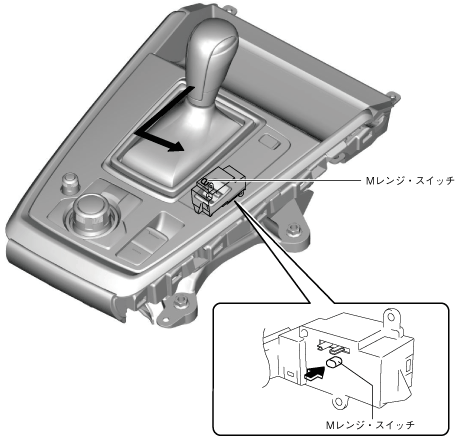 Mレンジ・スイッチ

Mレンジ・スイッチ