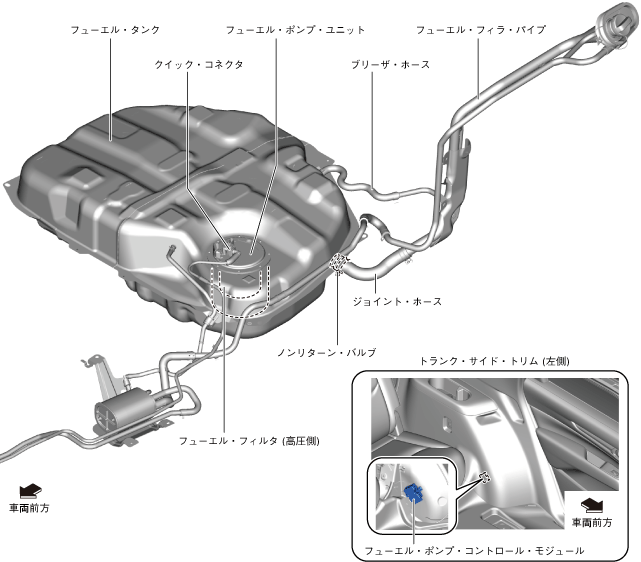 フューエル・タンク

フューエル・ポンプ・ユニット

フューエル・フィラ・パイプ

クイック・コネクタ

ブリーザ・ホース

ジョイント・ホース

ノンリターン・バルブ

トランク・サイド・トリム (左側)

フューエル・フィルタ (高圧側)

車両前方

車両前方

フューエル・ポンプ・コントロール・モジュール