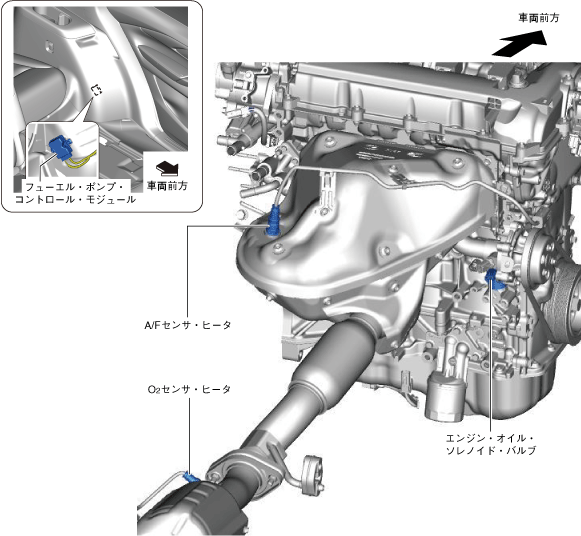 車両前方

フューエル・ポンプ・コントロール・モジュール

車両前方

A/Fセンサ・ヒータ

$O_2$センサ・ヒータ

エンジン・オイル・ソレノイド・バルブ