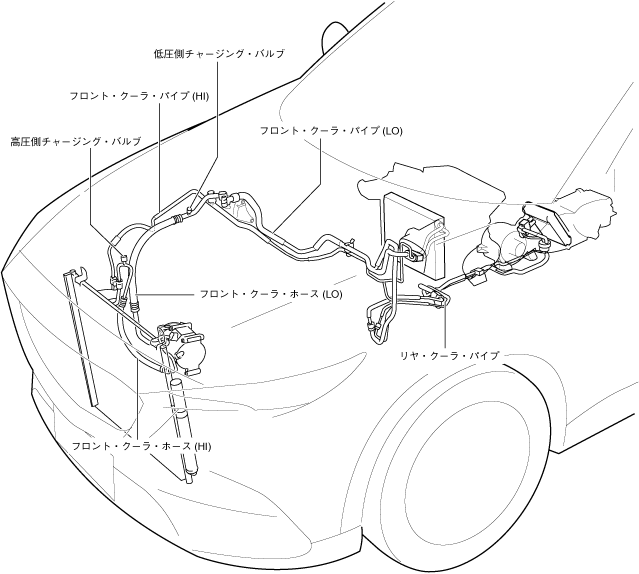 低圧側チャージング・バルブ

フロント・クーラ・パイプ (HI)

フロント・クーラ・パイプ (LO)

高圧側チャージング・バルブ

フロント・クーラ・ホース (LO)

リヤ・クーラ・パイプ

フロント・クーラ・ホース (HI)