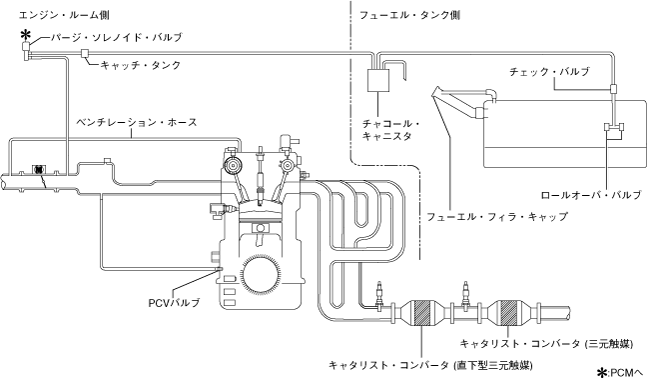 エンジン・ルーム側

フューエル・タンク側

*

パージ・ソレノイド・バルブ

キャッチ・タンク

チェック・バルブ

ベンチレーション・ホース

チャコール・キャニスタ

ロールオーバ・バルブ

フューエル・フィラ・キャップ

PCVバルブ

キャタリスト・コンバータ (三元触媒)

キャタリスト・コンバータ (直下型三元触媒)

*:PCMへ