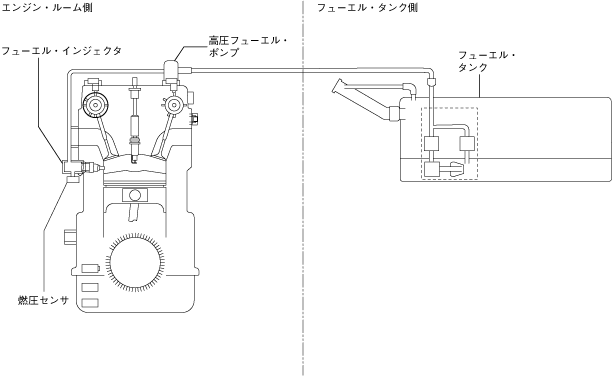 エンジン・ルーム側

フューエル・タンク側

フューエル・インジェクタ

高圧フューエル・ポンプ

フューエル・タンク

燃圧センサ