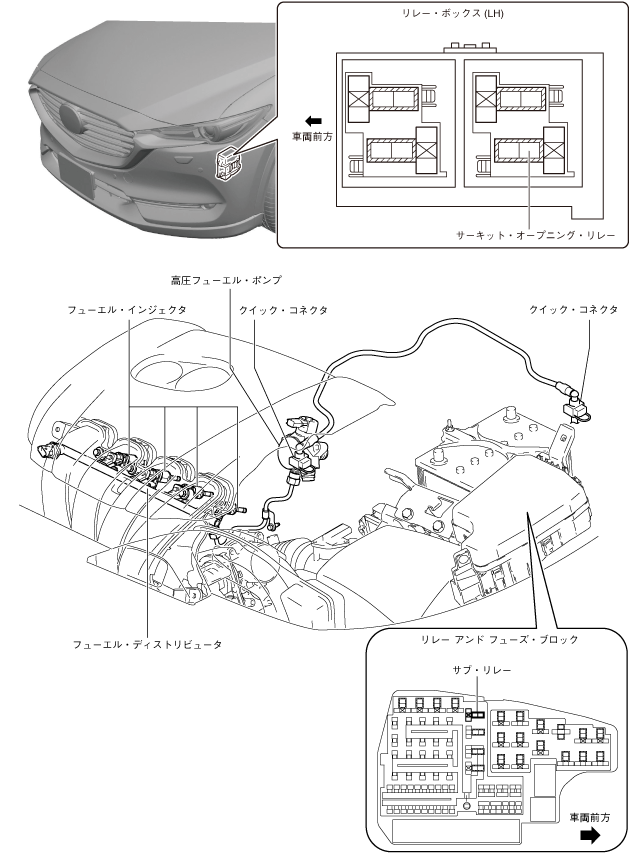 リレー・ボックス (LH)

車両前方

サーキット・オープニング・リレー

高圧フューエル・ポンプ

フューエル・インジェクタ

クイック・コネクタ

クイック・コネクタ

フューエル・ディストリビュータ

リレー アンド フューズ・ブロック

サブ・リレー

車両前方