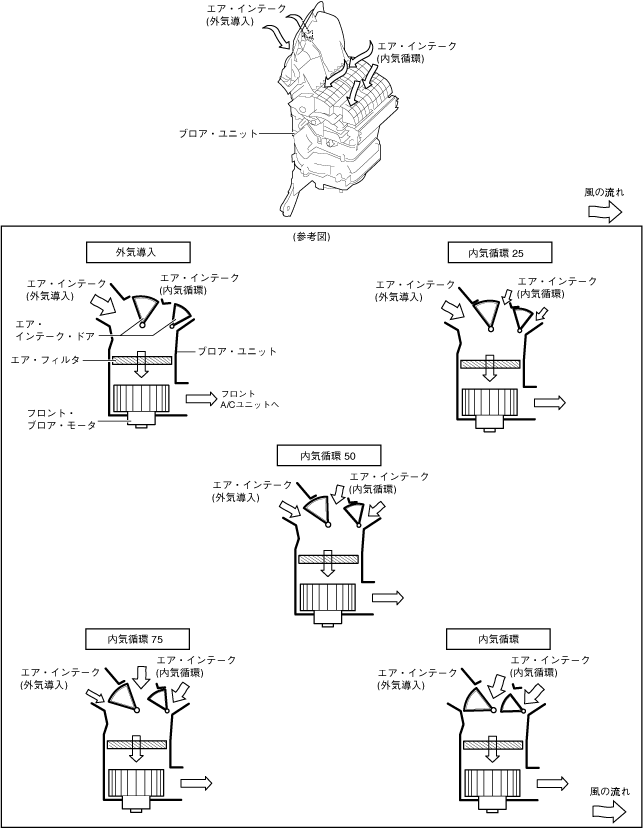 エア・インテーク
(外気導入)

エア・インテーク
(内気循環)

ブロア・ユニット

風の流れ

(参考図)

外気導入

エア・インテーク
(外気導入)

エア・インテーク
(内気循環)

エア・
インテーク・ドア

エア・フィルタ

ブロア・ユニット

フロント
A/Cユニットへ

フロント・
ブロア・モータ

内気循環 25

エア・インテーク
(外気導入)

エア・インテーク
(内気循環)

内気循環 50

エア・インテーク
(外気導入)

エア・インテーク
(内気循環)

内気循環 75

エア・インテーク
(外気導入)

エア・インテーク
(内気循環)

内気循環

エア・インテーク
(外気導入)

エア・インテーク
(内気循環)

風の流れ