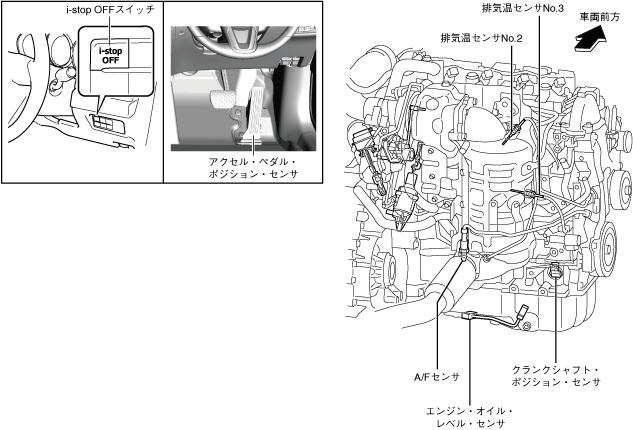 i-stop OFFスイッチ

i-stop OFF

アクセル・ペダル・ポジション・センサ

排気温センサNo.3

車両前方

排気温センサNo.2

A/Fセンサ

クランクシャフト・ポジション・センサ

エンジン・オイル・レベル・センサ