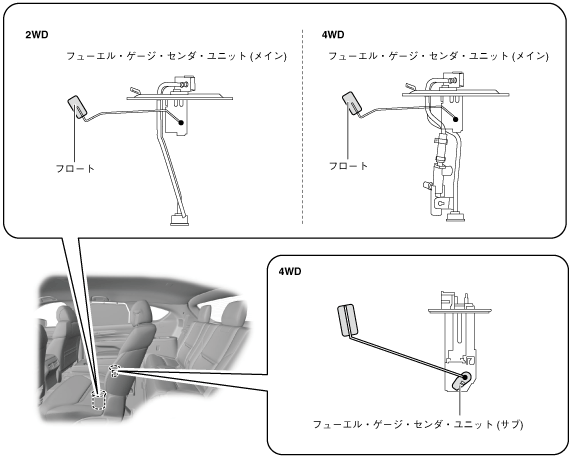 2WD

フューエル・ゲージ・センダ・ユニット (メイン)

フロート

4WD

フューエル・ゲージ・センダ・ユニット (メイン)

フロート

4WD

フューエル・ゲージ・センダ・ユニット (サブ)