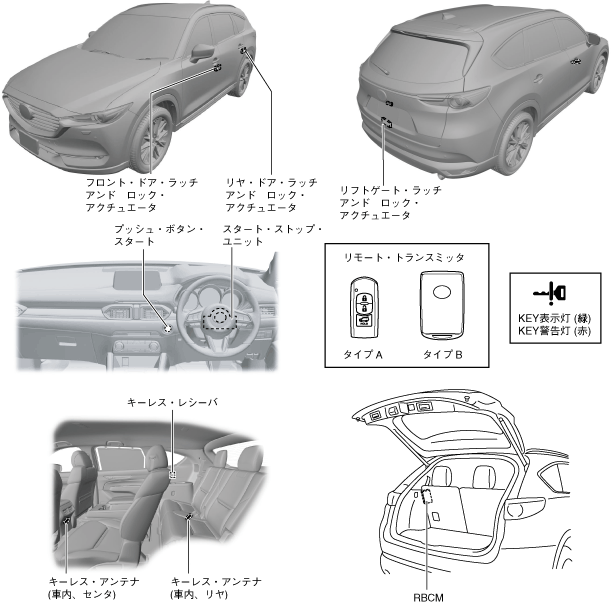 フロント・ドア・ラッチ
アンド　ロック・
アクチュエータ

リヤ・ドア・ラッチ
アンド　ロック・
アクチュエータ

リフトゲート・ラッチ
アンド　ロック・
アクチュエータ

プッシュ・ボタン・
スタート

スタート・ストップ・
ユニット

リモート・トランスミッタ

タイプ A

タイプ B

KEY表示灯 (緑)
KEY警告灯 (赤)

キーレス・レシーバ

キーレス・アンテナ
(車内、センタ)

キーレス・アンテナ
(車内、リヤ)

RBCM