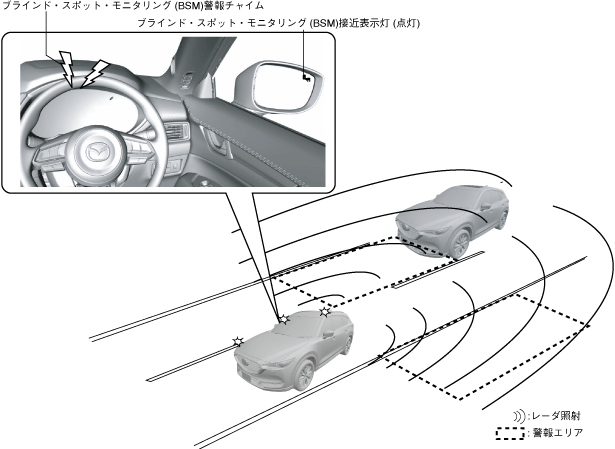 ブラインド・スポット・モニタリング (BSM)警報チャイム

ブラインド・スポット・モニタリング (BSM)接近表示灯 (点灯)

:レーダ照射

:警報エリア