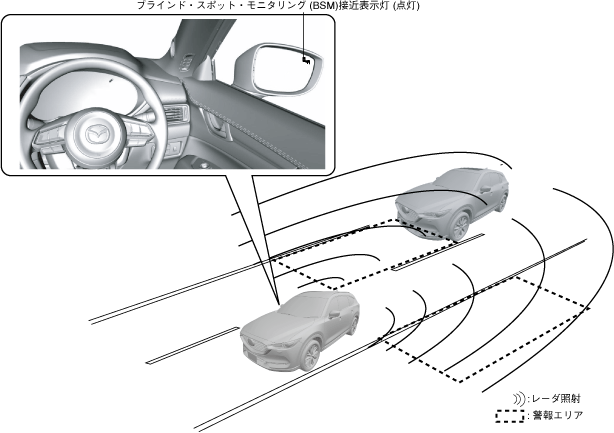 ブラインド・スポット・モニタリング (BSM)接近表示灯 (点灯)

:レーダ照射

:警報エリア