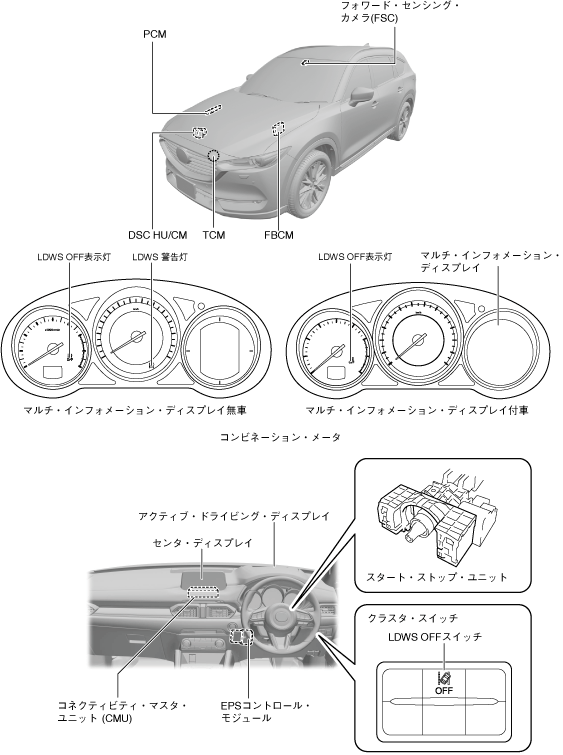 フォワード・センシング・カメラ(FSC)

PCM

DSC HU/CM

TCM

FBCM

LDWS OFF表示灯

LDWS 警告灯

LDWS OFF表示灯

マルチ・インフォメーション・ディスプレイ

マルチ・インフォメーション・ディスプレイ無車

マルチ・インフォメーション・ディスプレイ付車

コンビネーション・メータ

アクティブ・ドライビング・ディスプレイ

センタ・ディスプレイ

スタート・ストップ・ユニット

クラスタ・スイッチ

LDWS OFFスイッチ

OFF

コネクティビティ・マスタ・ユニット (CMU)

EPSコントロール・モジュール