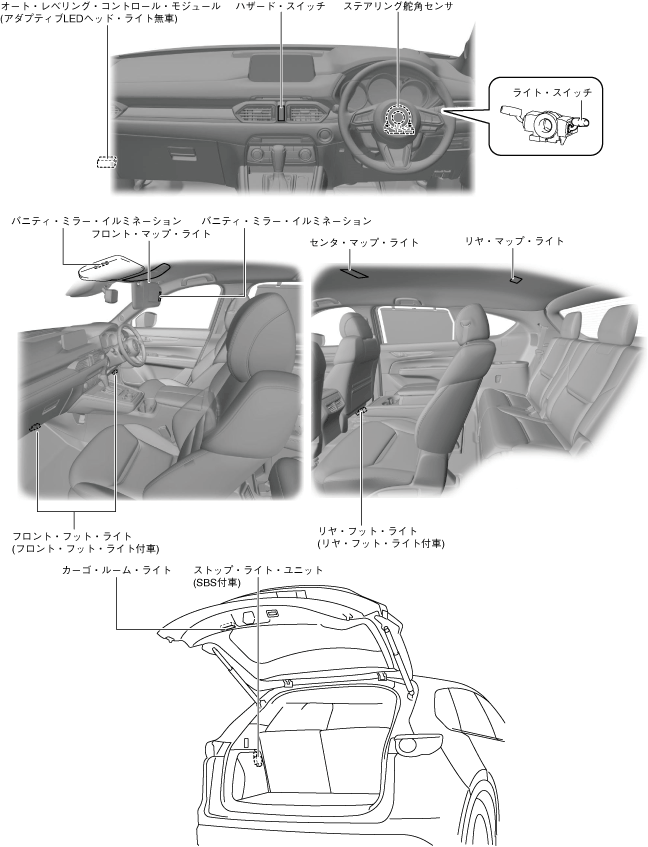 オート・レベリング・コントロール・モジュール
(アダプティブLEDヘッド・ライト無車)

ハザード・スイッチ

ステアリング舵角センサ

ライト・スイッチ

バニティ・ミラー・イルミネーション

フロント・マップ・ライト

バニティ・ミラー・イルミネーション

センタ・マップ・ライト

リヤ・マップ・ライト

フロント・フット・ライト
(フロント・フット・ライト付車)

リヤ・フット・ライト
(リヤ・フット・ライト付車)

カーゴ・ルーム・ライト

ストップ・ライト・ユニット
(SBS付車)