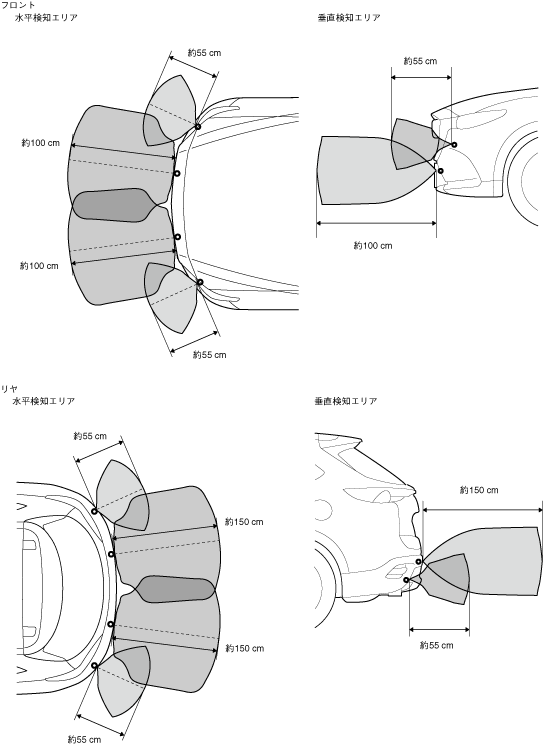 フロント
水平検知エリア

約55 cm
約100 cm
約100 cm
約55 cm

垂直検知エリア

約55 cm
約100 cm

リヤ
水平検知エリア

約55 cm
約150 cm
約150 cm
約55 cm

垂直検知エリア

約150 cm
約55 cm